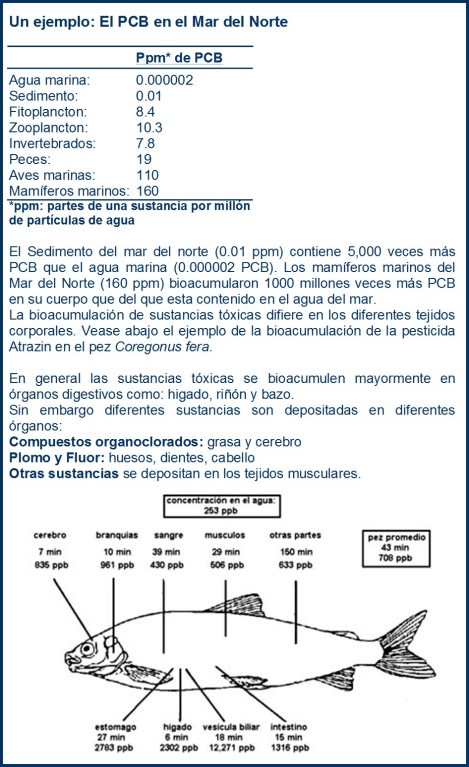 Un ejemplo: El PCB en el Mar del Norte

| | Ppm* de PCB |
|---|---|
| Agua marina: | 0.000002 |
| Sedimento: | 0.01 |
| Fitoplancton: | 8.4 |
| Zooplancton: | 10.3 |
| Invertebrados: | 7.8 |
| Peces: | 19 |
| Aves marinas: | 110 |
| Mamíferos marinos: | 160 |

*ppm: partes de una sustancia por millón de partículas de agua

El Sedimento del mar del norte (0.01 ppm) contiene 5,000 veces más PCB que el agua marina (0.000002 PCB). Los mamíferos marinos del Mar del Norte (160 ppm) bioacumularon 1000 millones veces más PCB en su cuerpo que del que esta contenido en el agua del mar.
La bioacumulación de sustancias tóxicas difiere en los diferentes tejidos corporales. Vease abajo el ejemplo de la bioacumulación de la pesticida Atrazin en el pez Coregonus fera.

En general las sustancias tóxicas se bioacumulen mayormente en órganos digestivos como: higado, riñón y bazo.
Sin embargo diferentes sustancias son depositadas en diferentes órganos:
Compuestos organoclorados: grasa y cerebro
Plomo y Fluor: huesos, dientes, cabello
Otras sustancias se depositan en los tejidos musculares.

concentración en el agua: 253 ppb

cerebro 7 min 835 ppb
branquias 10 min 961 ppb
sangre 39 min 430 ppb
musculos 29 min 506 ppb
otras partes 150 min 633 ppb
pez promedio 43 min 708 ppb

estomago 27 min 2783 ppb
higado 6 min 2302 ppb
vesicula biliar 18 min 12,271 ppb
intestino 15 min 1316 ppb